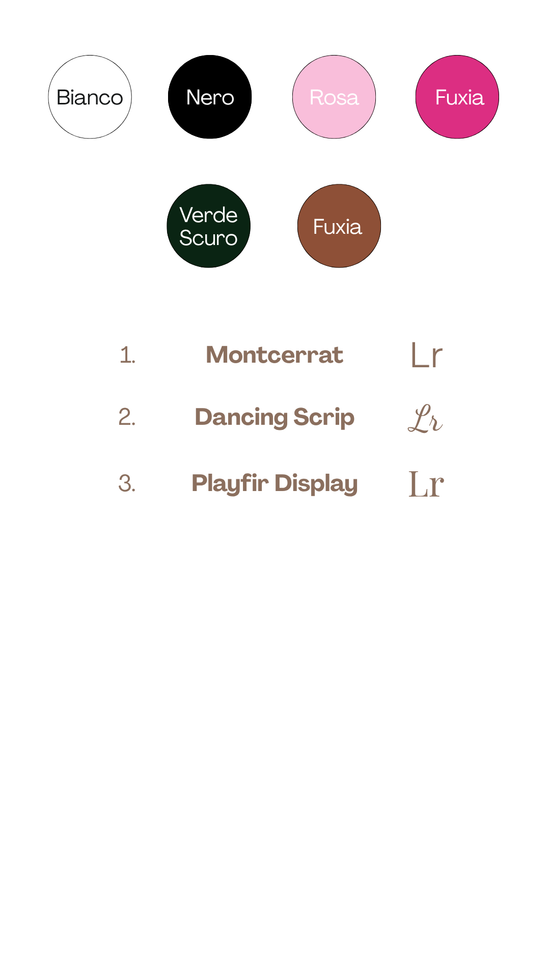 Bianco Nero Rosa Fuxia

Verde Scuro Fuxia

1. Montcerrat Lr
2. Dancing Scrip Lr
3. Playfir Display Lr